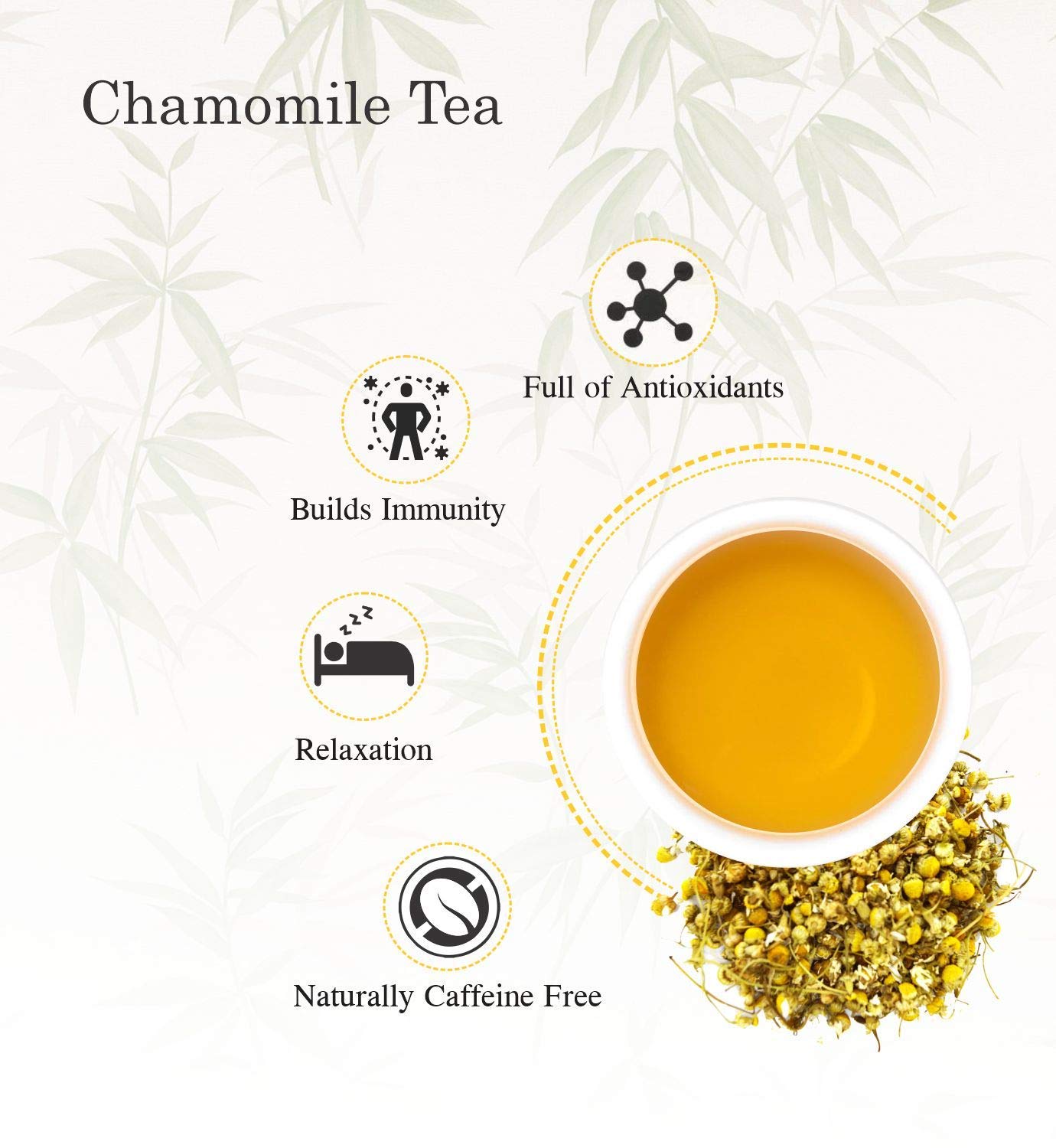 Chamomile Tea

Full of Antioxidants

Builds Immunity

Relaxation

Naturally Caffeine Free